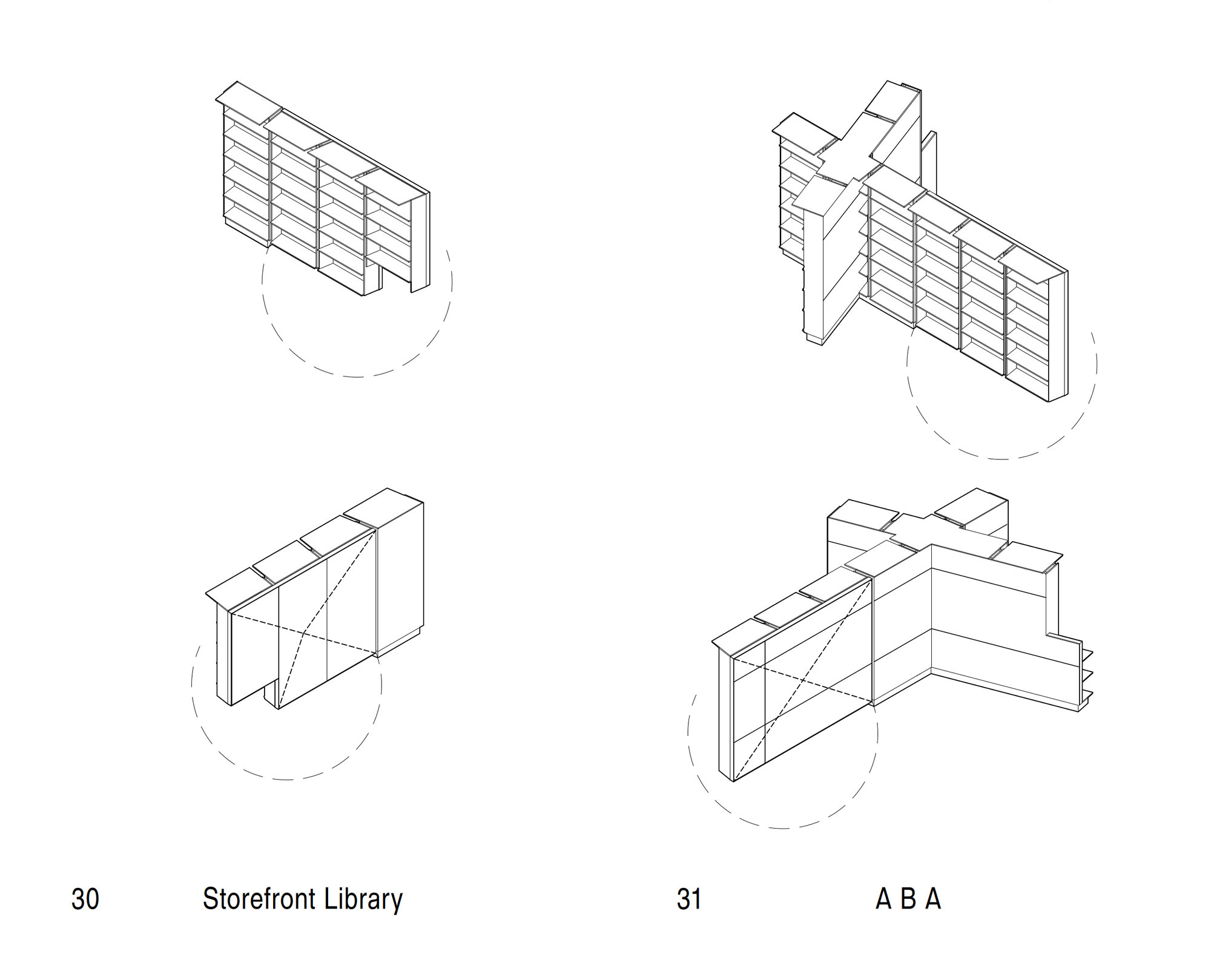 30 Storefront Library

31 A B A