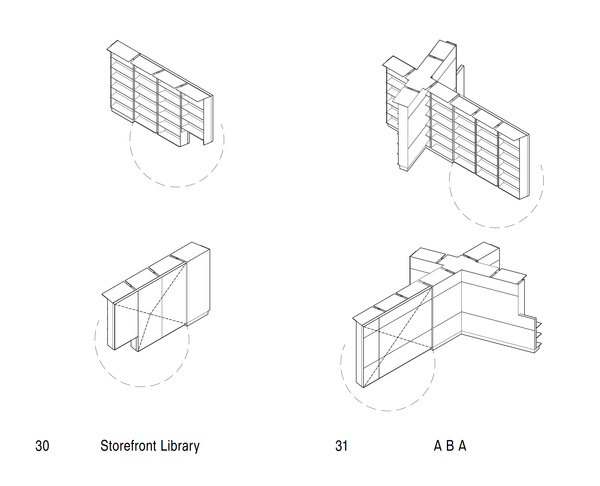 30 Storefront Library

31 A B A