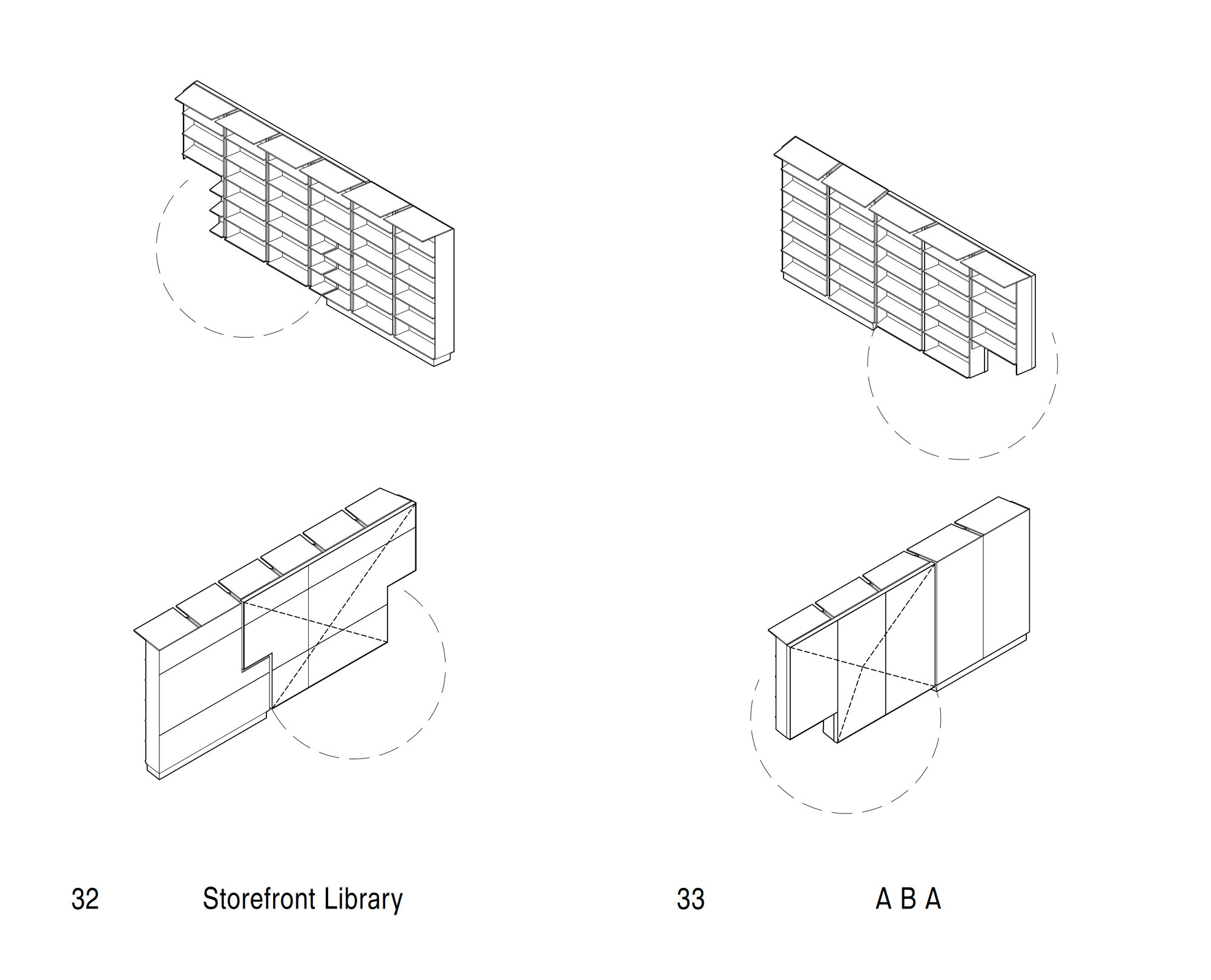 32 Storefront Library

33 A B A