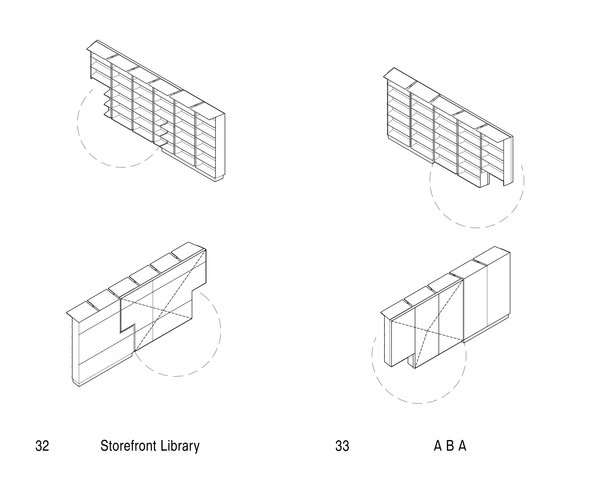 32 Storefront Library

33 A B A