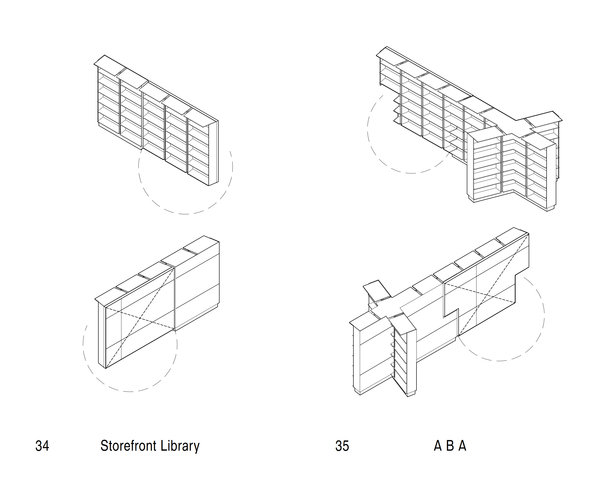 34 Storefront Library

35 A B A